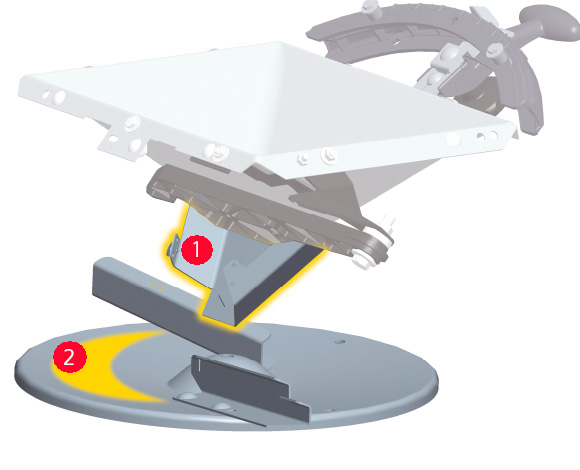 1

2